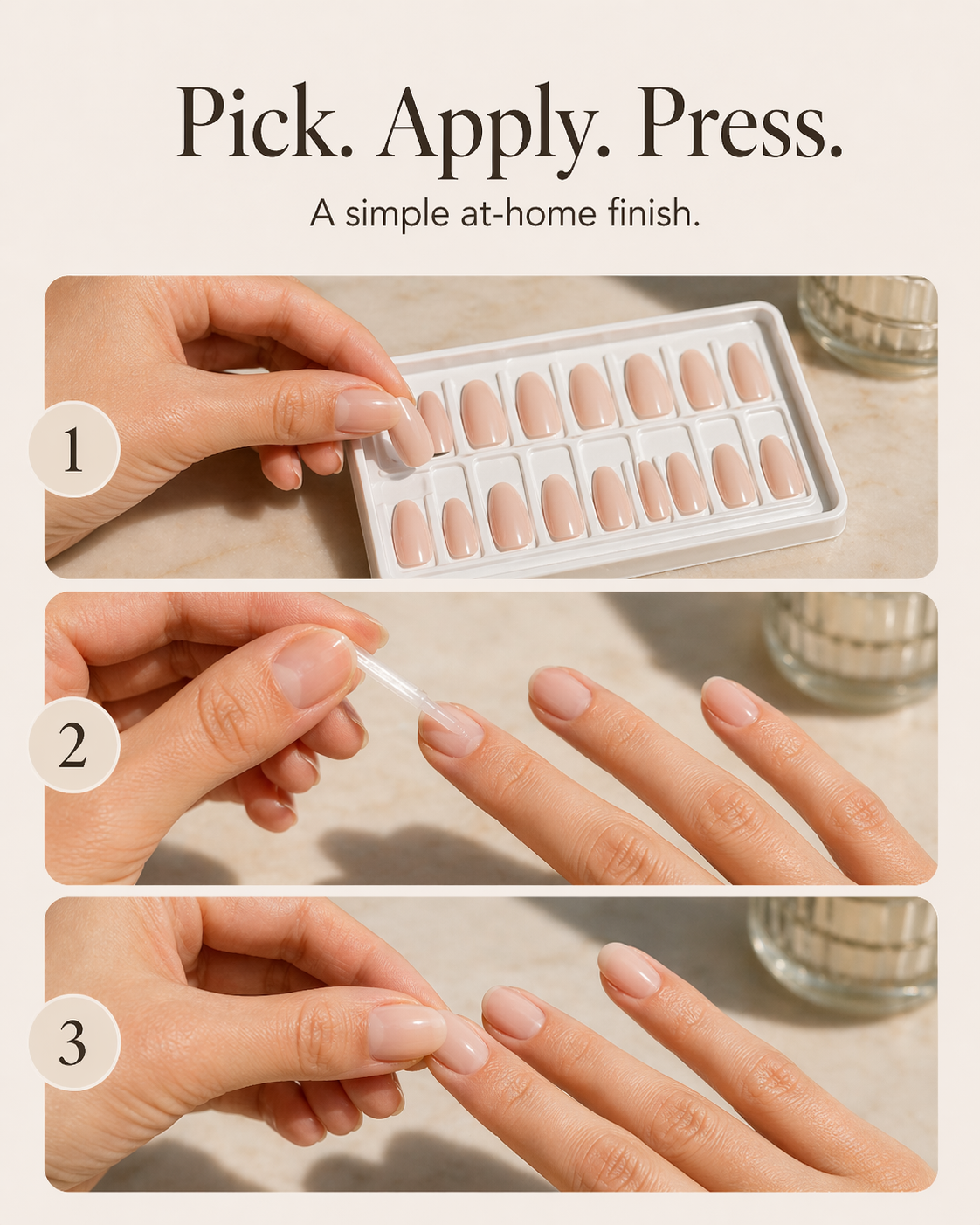 Pick. Apply. Press.

A simple at-home finish.

1

2

3